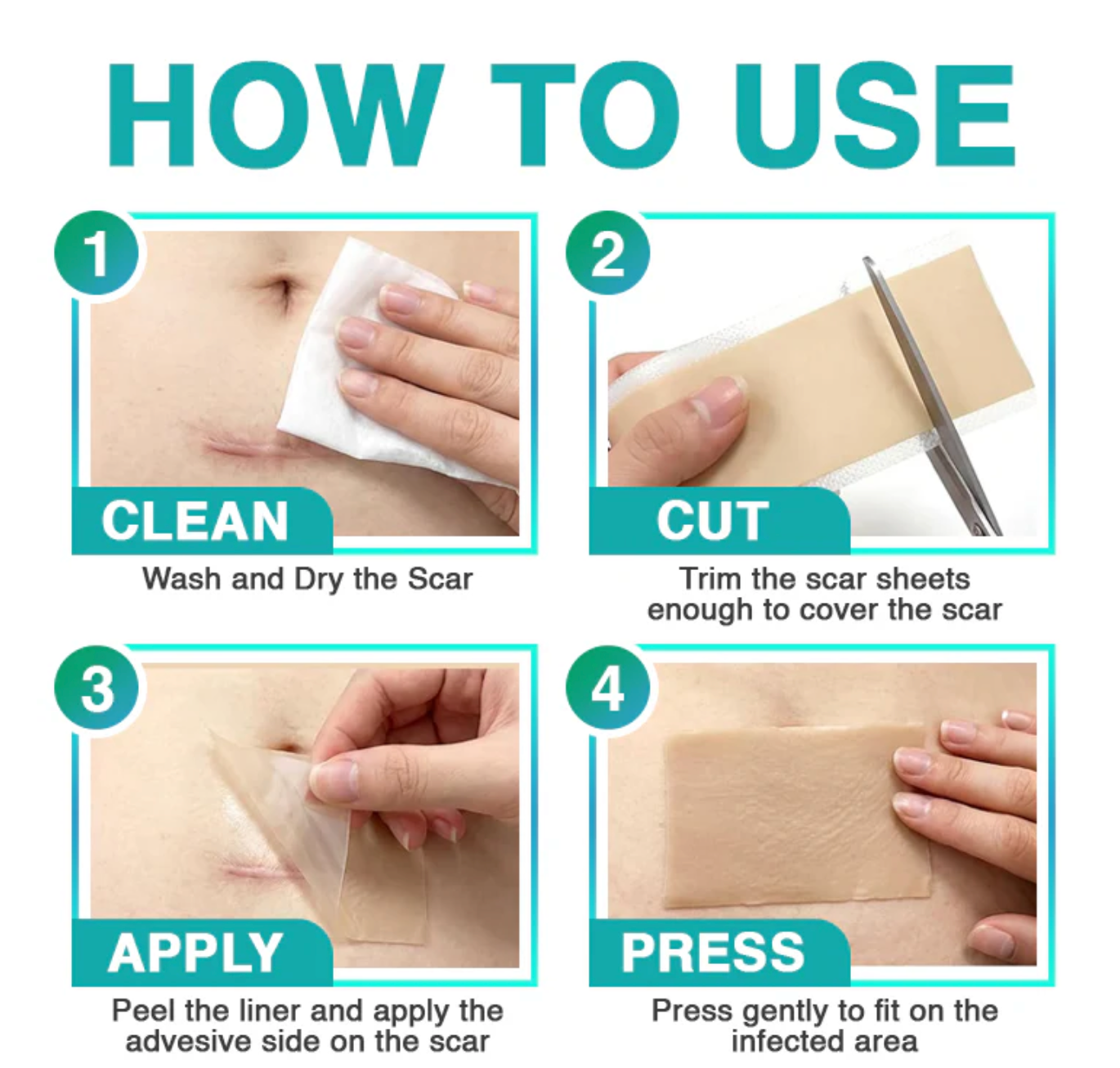 HOW TO USE

1
CLEAN
Wash and Dry the Scar

2
CUT
Trim the scar sheets enough to cover the scar

3
APPLY
Peel the liner and apply the advesive side on the scar

4
PRESS
Press gently to fit on the infected area